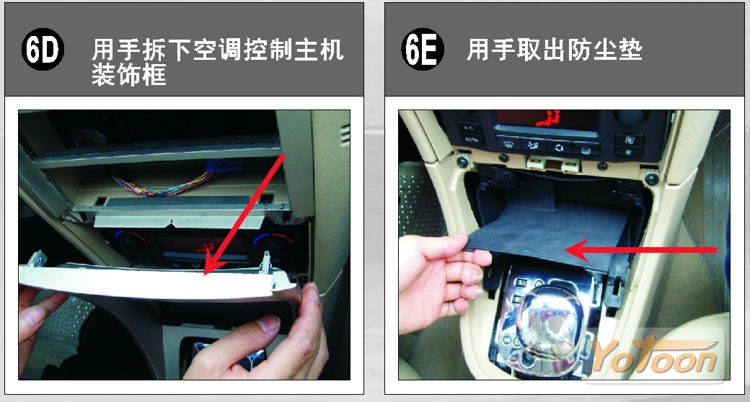 6D 用手拆下空调控制主机装饰框

6E 用手取出防尘垫

YoToon